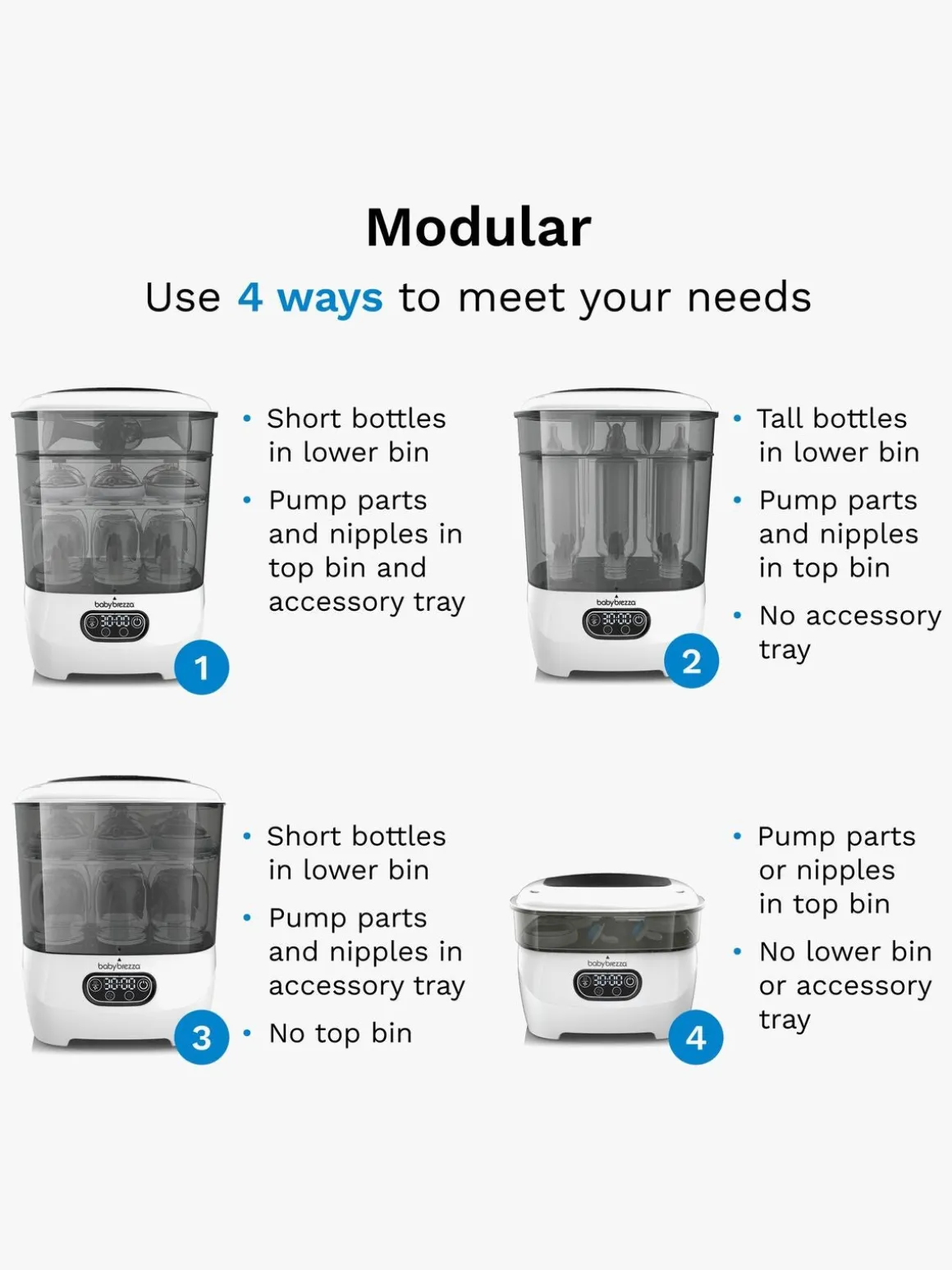 Modular

Use 4 ways to meet your needs

babybrezza
30:00
1

• Short bottles in lower bin
• Pump parts and nipples in top bin and accessory tray

babybrezza
30:00
2

• Tall bottles in lower bin
• Pump parts and nipples in top bin
• No accessory tray

babybrezza
30:00
3

• Short bottles in lower bin
• Pump parts and nipples in accessory tray
• No top bin

babybrezza
30:00
4

• Pump parts or nipples in top bin
• No lower bin or accessory tray